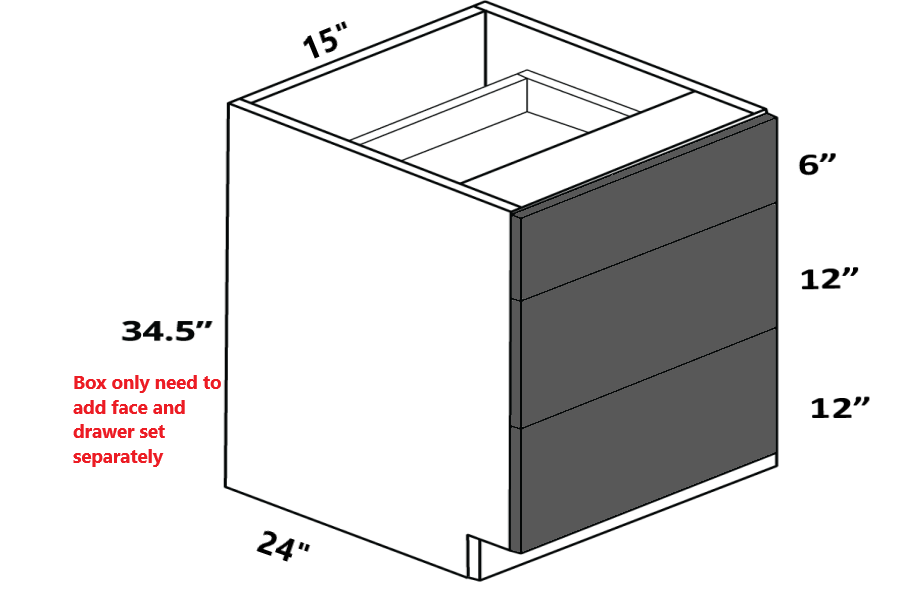 15"

6"

12"

34.5"

Box only need to add face and drawer set separately

12"

24"